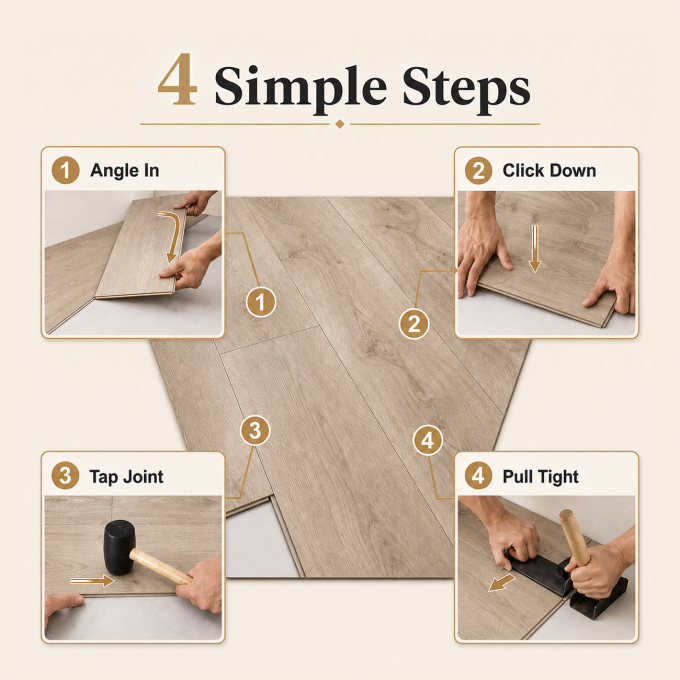 4 Simple Steps

1 Angle In

2 Click Down

1

2

3

4

3 Tap Joint

4 Pull Tight